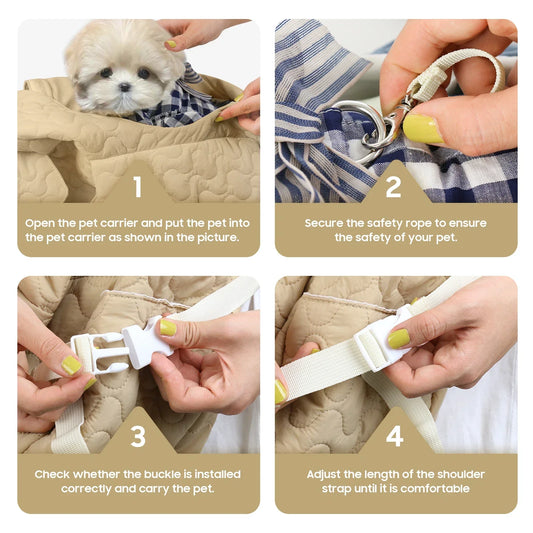 1

Open the pet carrier and put the pet into the pet carrier as shown in the picture.

2

Secure the safety rope to ensure the safety of your pet.

3

Check whether the buckle is installed correctly and carry the pet.

4

Adjust the length of the shoulder strap until it is comfortable