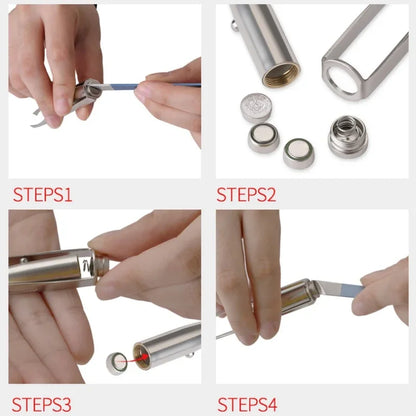 STEPS1

STEPS2

STEPS3

STEPS4